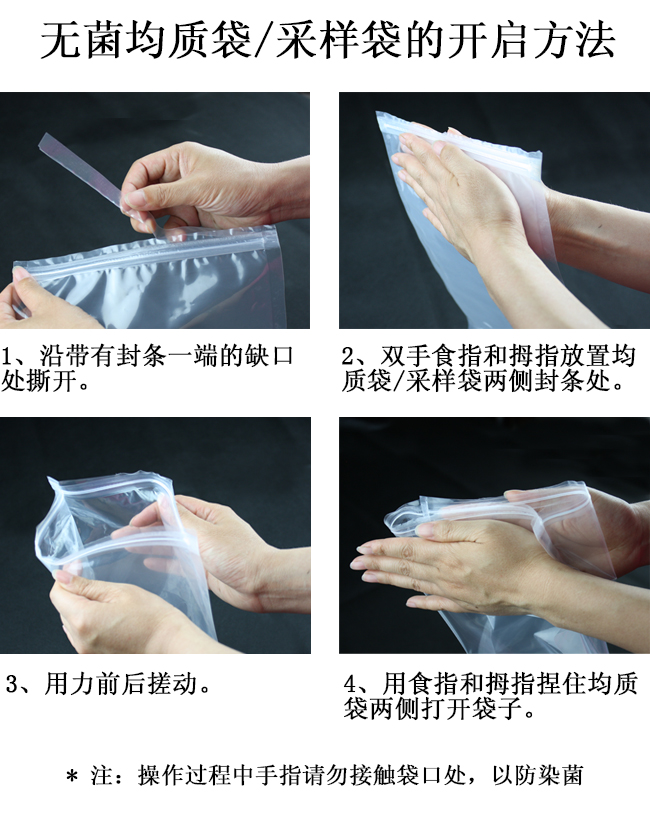 无菌均质袋/采样袋的开启方法

1、沿带有封条一端的缺口处撕开。

2、双手食指和拇指放置均质袋/采样袋两侧封条处。

3、用力前后搓动。

4、用食指和拇指捏住均质袋两侧打开袋子。

＊ 注：操作过程中手指请勿接触袋口处，以防染菌